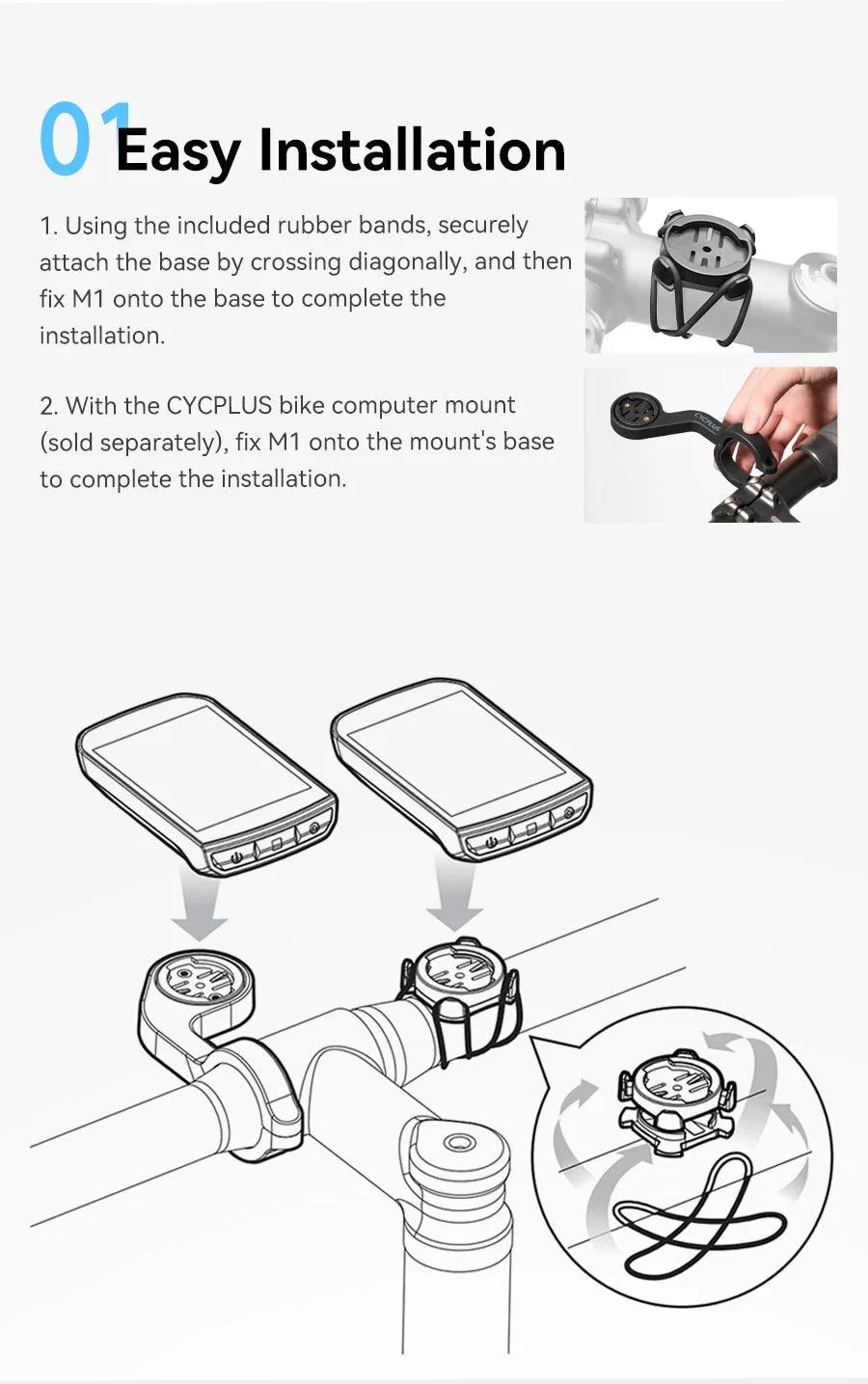 01 Easy Installation

1. Using the included rubber bands, securely attach the base by crossing diagonally, and then fix M1 onto the base to complete the installation.

2. With the CYCPLUS bike computer mount (sold separately), fix M1 onto the mount's base to complete the installation.

CYCPLUS