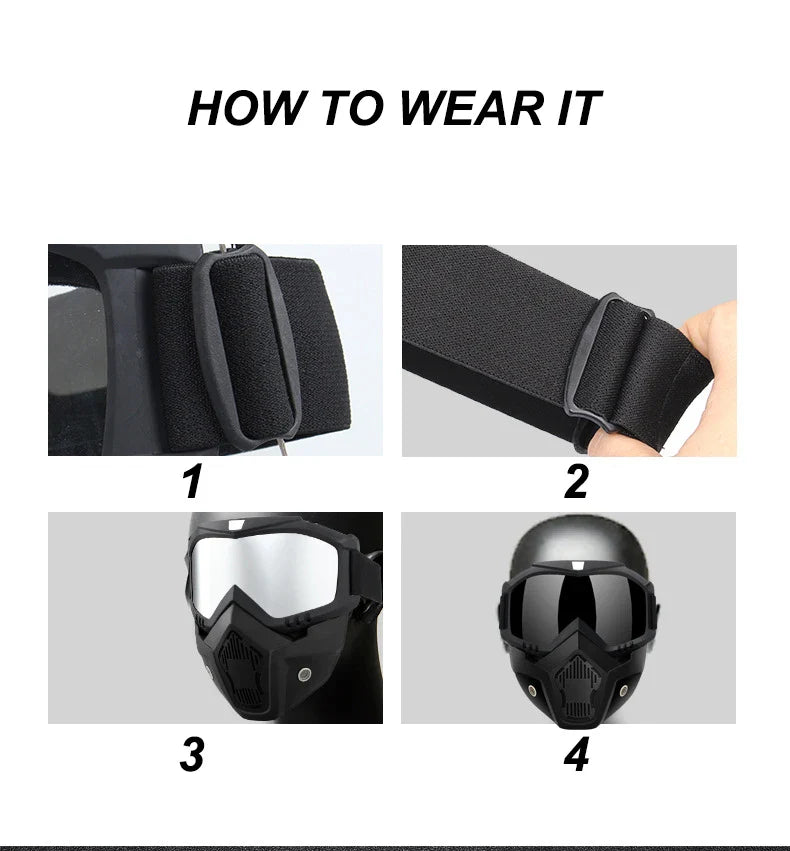 HOW TO WEAR IT

1

2

3

4